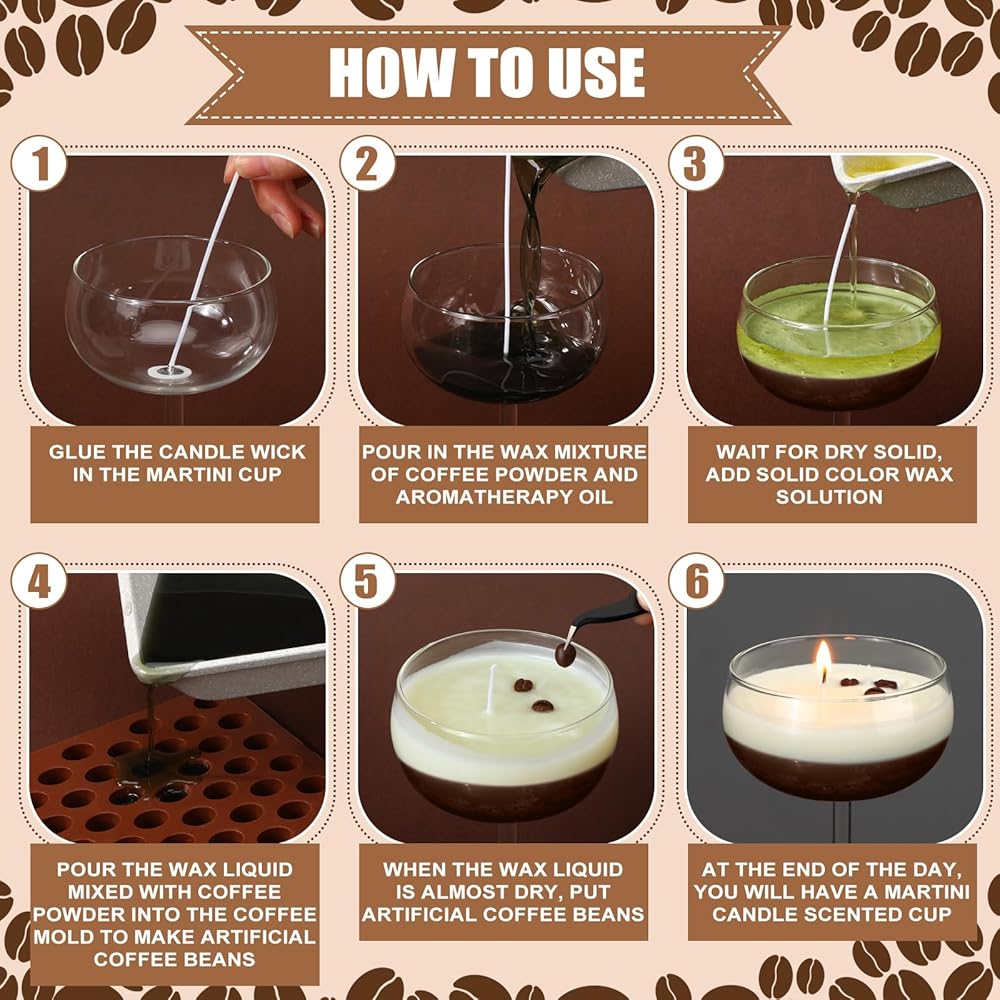 HOW TO USE

1

GLUE THE CANDLE WICK IN THE MARTINI CUP

2

POUR IN THE WAX MIXTURE OF COFFEE POWDER AND AROMATHERAPY OIL

3

WAIT FOR DRY SOLID, ADD SOLID COLOR WAX SOLUTION

4

POUR THE WAX LIQUID MIXED WITH COFFEE POWDER INTO THE COFFEE MOLD TO MAKE ARTIFICIAL COFFEE BEANS

5

WHEN THE WAX LIQUID IS ALMOST DRY, PUT ARTIFICIAL COFFEE BEANS

6

AT THE END OF THE DAY, YOU WILL HAVE A MARTINI CANDLE SCENTED CUP