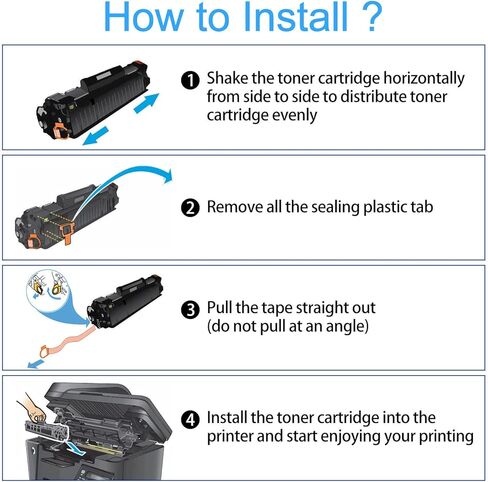 How to Install ?

❶ Shake the toner cartridge horizontally from side to side to distribute toner cartridge evenly

❷ Remove all the sealing plastic tab

❸ Pull the tape straight out (do not pull at an angle)

❹ Install the toner cartridge into the printer and start enjoying your printing