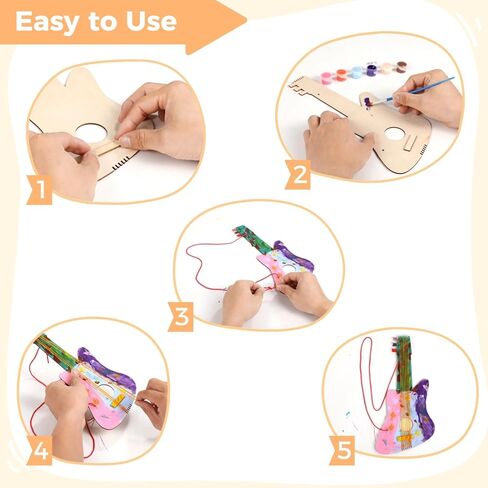 Easy to Use

1

2

3

4

5