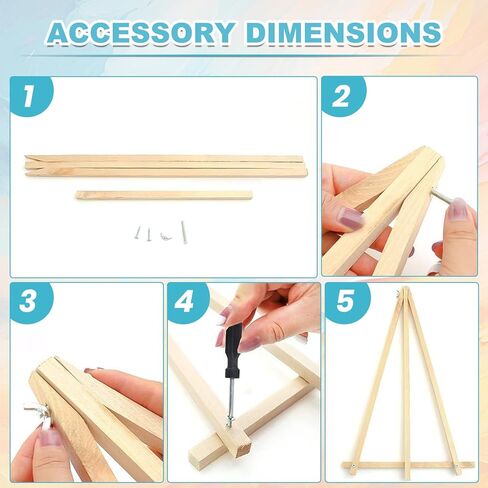 ACCESSORY DIMENSIONS

1

2

3

4

5