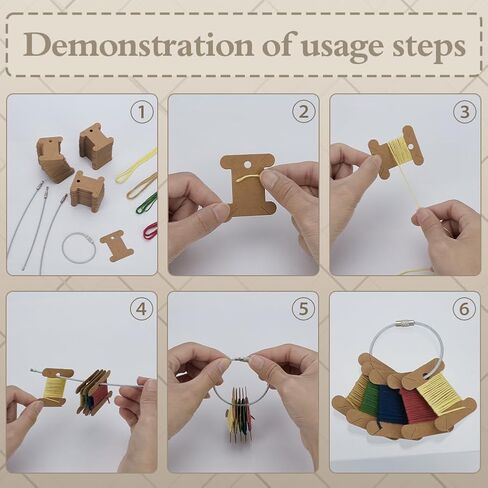 Demonstration of usage steps

①

②

③

④

⑤

⑥