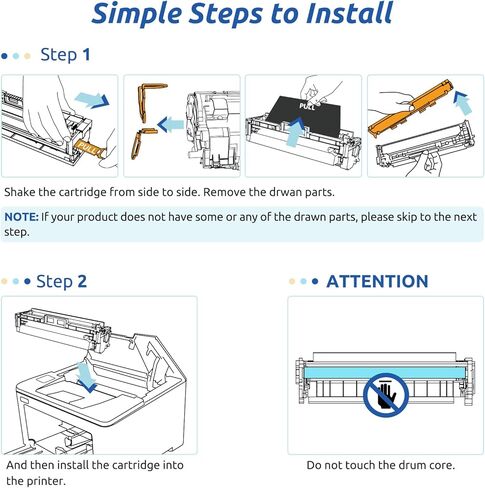 Simple Steps to Install

Step 1

PULL

PULL

Shake the cartridge from side to side. Remove the drwan parts.

NOTE: If your product does not have some or any of the drawn parts, please skip to the next step.

Step 2

And then install the cartridge into the printer.

ATTENTION

Do not touch the drum core.