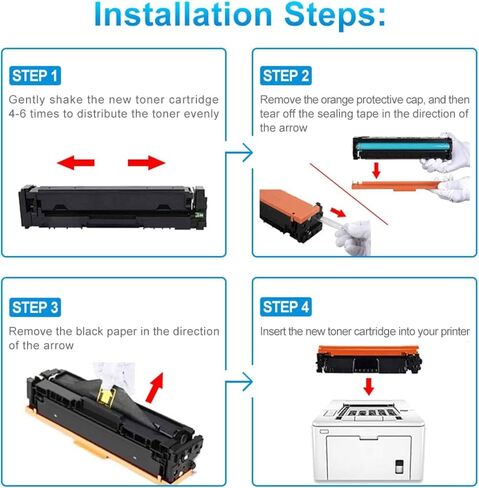 Installation Steps:

STEP 1

Gently shake the new toner cartridge 4-6 times to distribute the toner evenly

STEP 2

Remove the orange protective cap, and then tear off the sealing tape in the direction of the arrow

STEP 3

Remove the black paper in the direction of the arrow

STEP 4

Insert the new toner cartridge into your printer