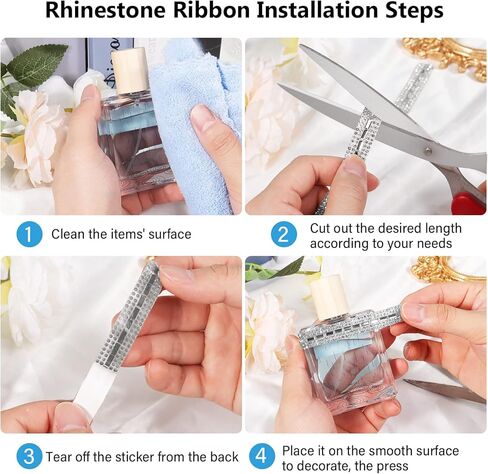 Rhinestone Ribbon Installation Steps

1 Clean the items' surface

2 Cut out the desired length according to your needs

3 Tear off the sticker from the back

4 Place it on the smooth surface to decorate, the press