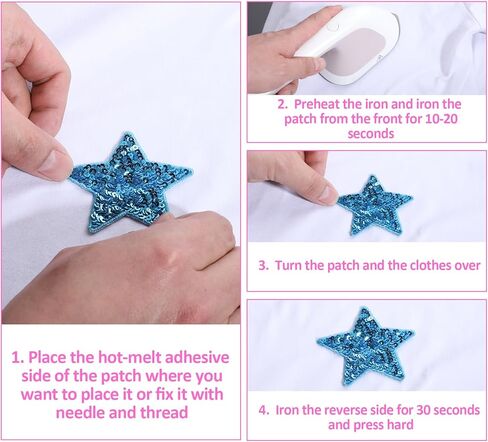 1. Place the hot-melt adhesive side of the patch where you want to place it or fix it with needle and thread

2. Preheat the iron and iron the patch from the front for 10-20 seconds

3. Turn the patch and the clothes over

4. Iron the reverse side for 30 seconds and press hard