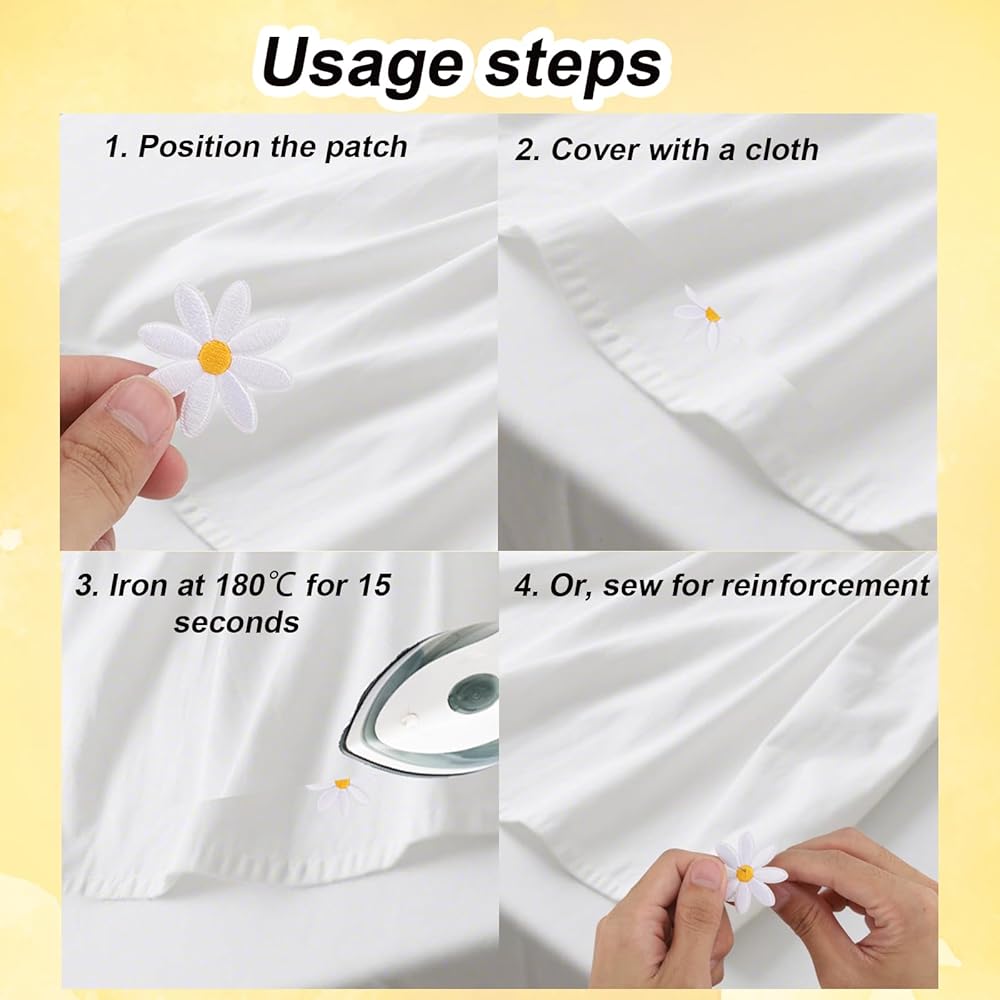 Usage steps

1. Position the patch

2. Cover with a cloth

3. Iron at 180℃ for 15 seconds

4. Or, sew for reinforcement