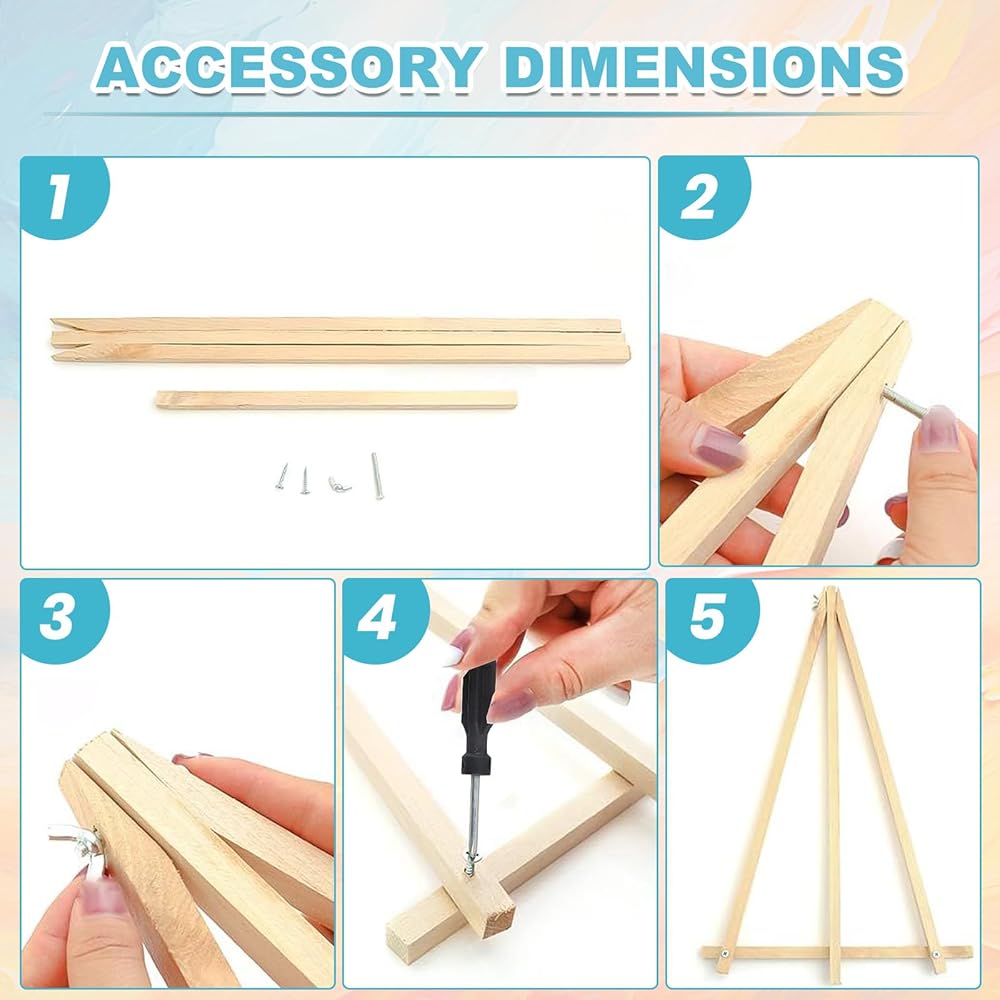 ACCESSORY DIMENSIONS

1

2

3

4

5