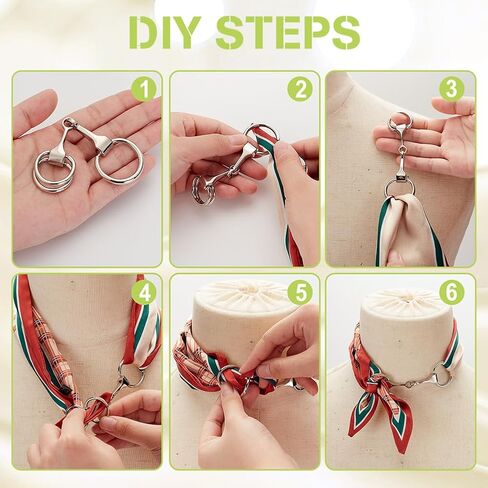 DIY STEPS

1

2

3

4

5

6