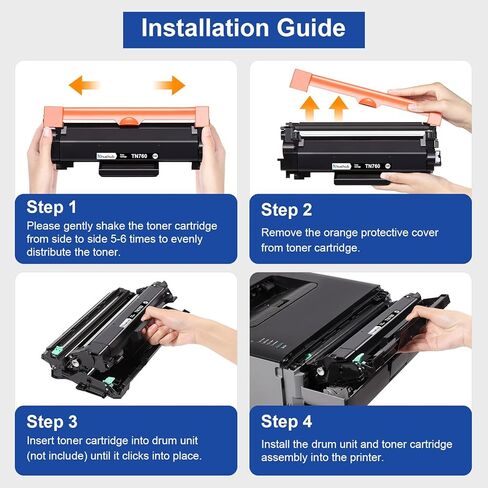 Installation Guide

TN760

Step 1
Please gently shake the toner cartridge from side to side 5-6 times to evenly distribute the toner.

TN760

Step 2
Remove the orange protective cover from toner cartridge.

Step 3
Insert toner cartridge into drum unit (not include) until it clicks into place.

Step 4
Install the drum unit and toner cartridge assembly into the printer.