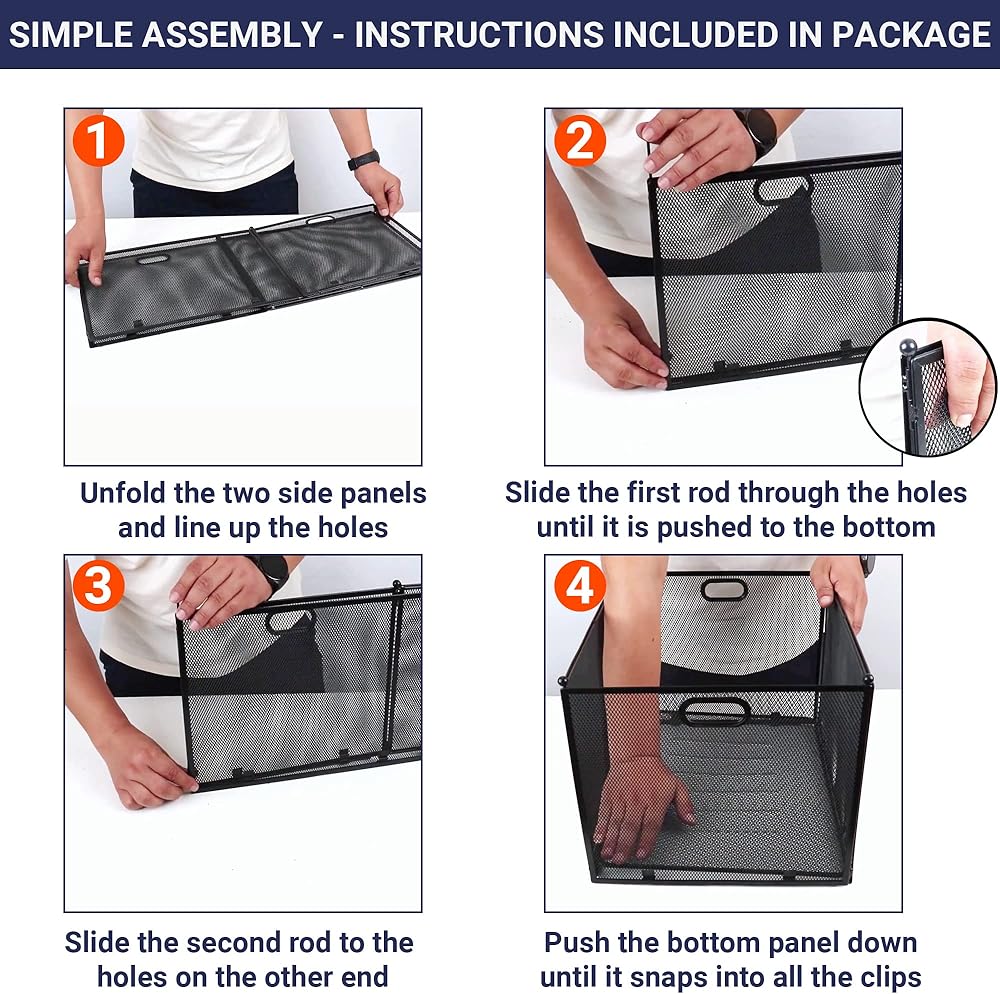 SIMPLE ASSEMBLY - INSTRUCTIONS INCLUDED IN PACKAGE

1

Unfold the two side panels and line up the holes

2

Slide the first rod through the holes until it is pushed to the bottom

3

Slide the second rod to the holes on the other end

4

Push the bottom panel down until it snaps into all the clips