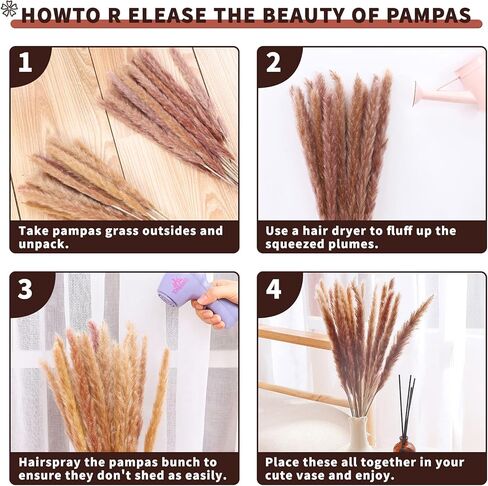 HOWTO R ELEASE THE BEAUTY OF PAMPAS

1
Take pampas grass outsides and unpack.

2
Use a hair dryer to fluff up the squeezed plumes.

3
Hairspray the pampas bunch to ensure they don't shed as easily.

4
Place these all together in your cute vase and enjoy.