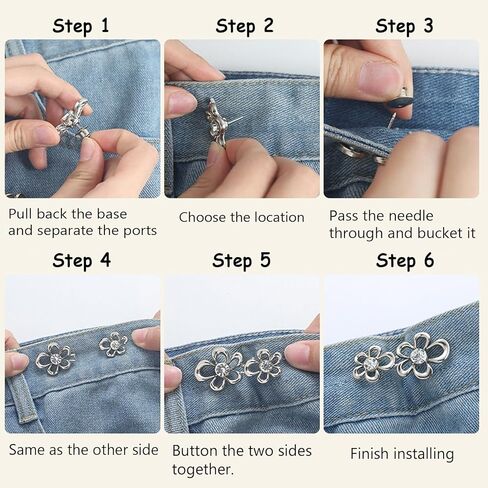 Step 1

Pull back the base and separate the ports

Step 2

Choose the location

Step 3

Pass the needle through and bucket it

Step 4

Same as the other side

Step 5

Button the two sides together.

Step 6

Finish installing