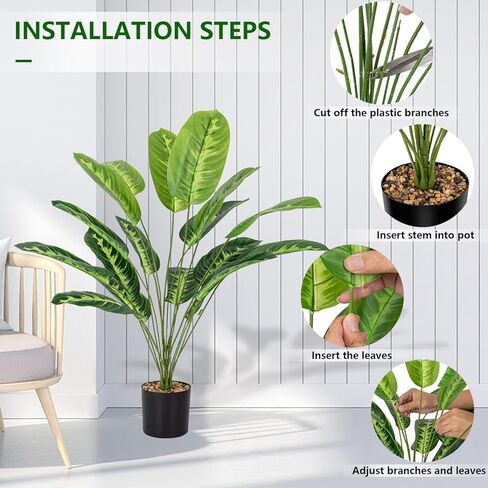 INSTALLATION STEPS

Cut off the plastic branches

Insert stem into pot

Insert the leaves

Adjust branches and leaves