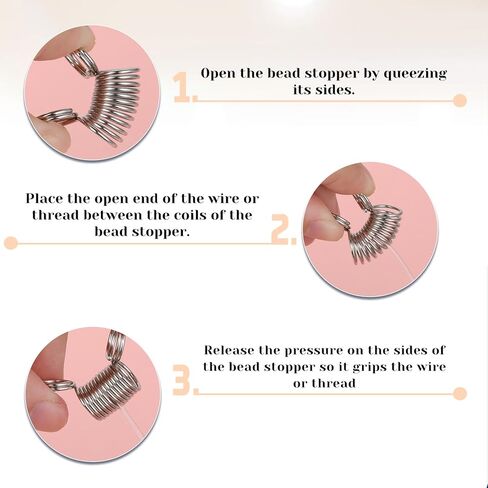 1. Open the bead stopper by queezing its sides.

Place the open end of the wire or thread between the coils of the bead stopper.

2.

3. Release the pressure on the sides of the bead stopper so it grips the wire or thread