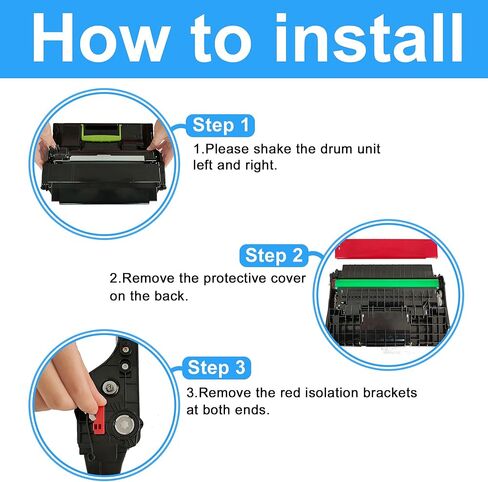 How to install

Step 1
1.Please shake the drum unit left and right.

Step 2
2.Remove the protective cover on the back.

Step 3
3.Remove the red isolation brackets at both ends.