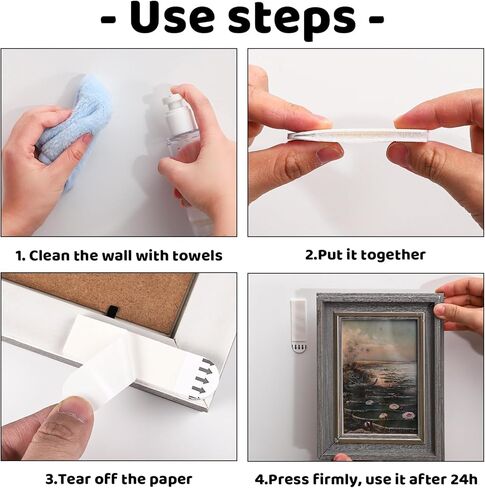 - Use steps -

1. Clean the wall with towels

2.Put it together

3.Tear off the paper

4.Press firmly, use it after 24h