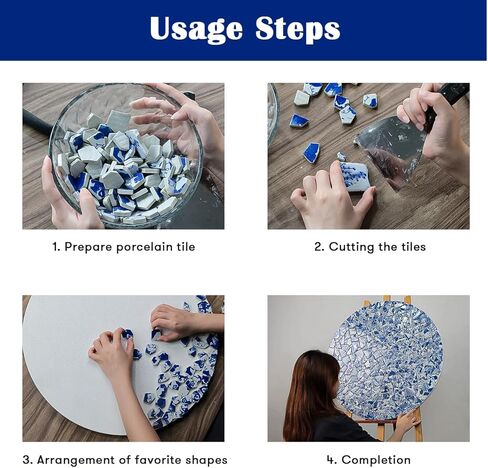 Usage Steps

1. Prepare porcelain tile

2. Cutting the tiles

3. Arrangement of favorite shapes

4. Completion