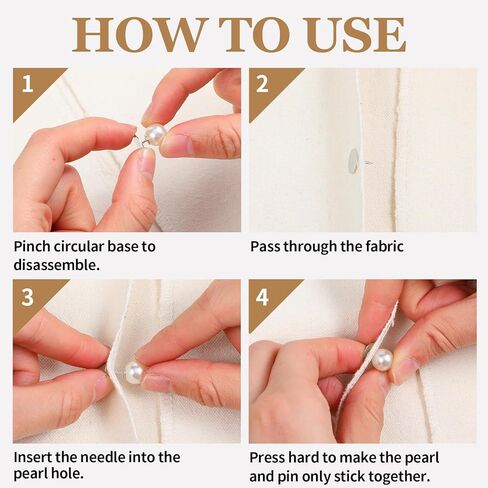 HOW TO USE

1

Pinch circular base to disassemble.

2

Pass through the fabric

3

Insert the needle into the pearl hole.

4

Press hard to make the pearl and pin only stick together.