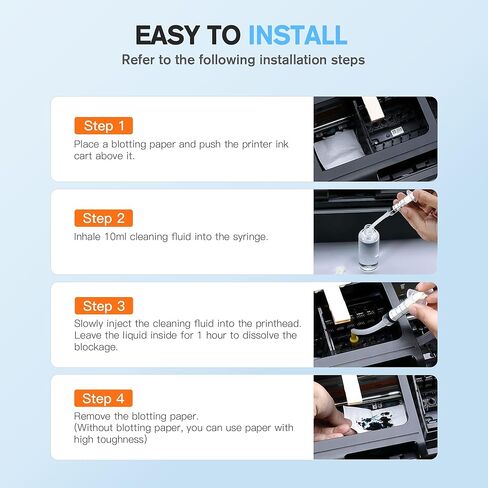 EASY TO INSTALL

Refer to the following installation steps

Step 1

Place a blotting paper and push the printer ink cart above it.

Step 2

Inhale 10ml cleaning fluid into the syringe.

Step 3

Slowly inject the cleaning fluid into the printhead. Leave the liquid inside for 1 hour to dissolve the blockage.

Step 4

Remove the blotting paper.
(Without blotting paper, you can use paper with high toughness)