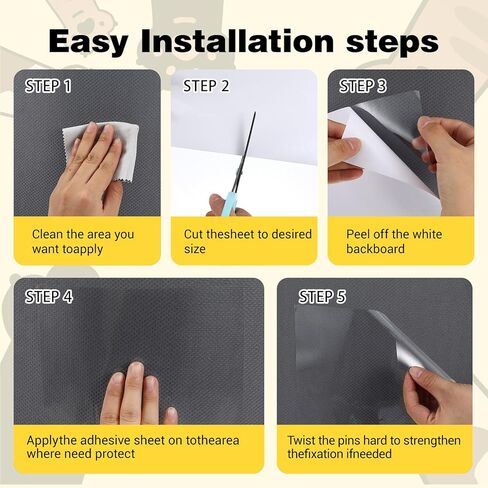 Easy Installation steps

STEP 1

Clean the area you want toapply

STEP 2

Cut thesheet to desired size

STEP 3

Peel off the white backboard

STEP 4

Applythe adhesive sheet on tothearea where need protect

STEP 5

Twist the pins hard to strengthen thefixation ifneeded