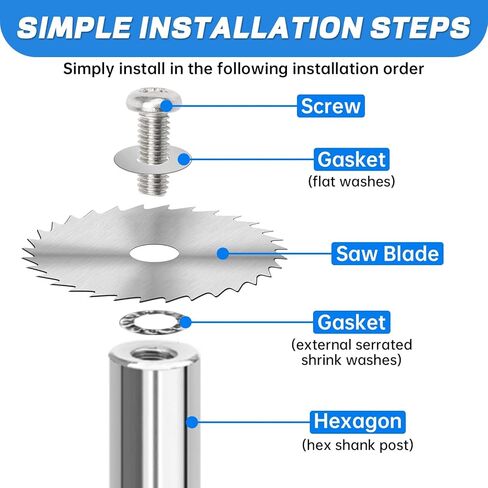 SIMPLE INSTALLATION STEPS

Simply install in the following installation order

Screw

Gasket
(flat washes)

Saw Blade

Gasket
(external serrated shrink washes)

Hexagon
(hex shank post)