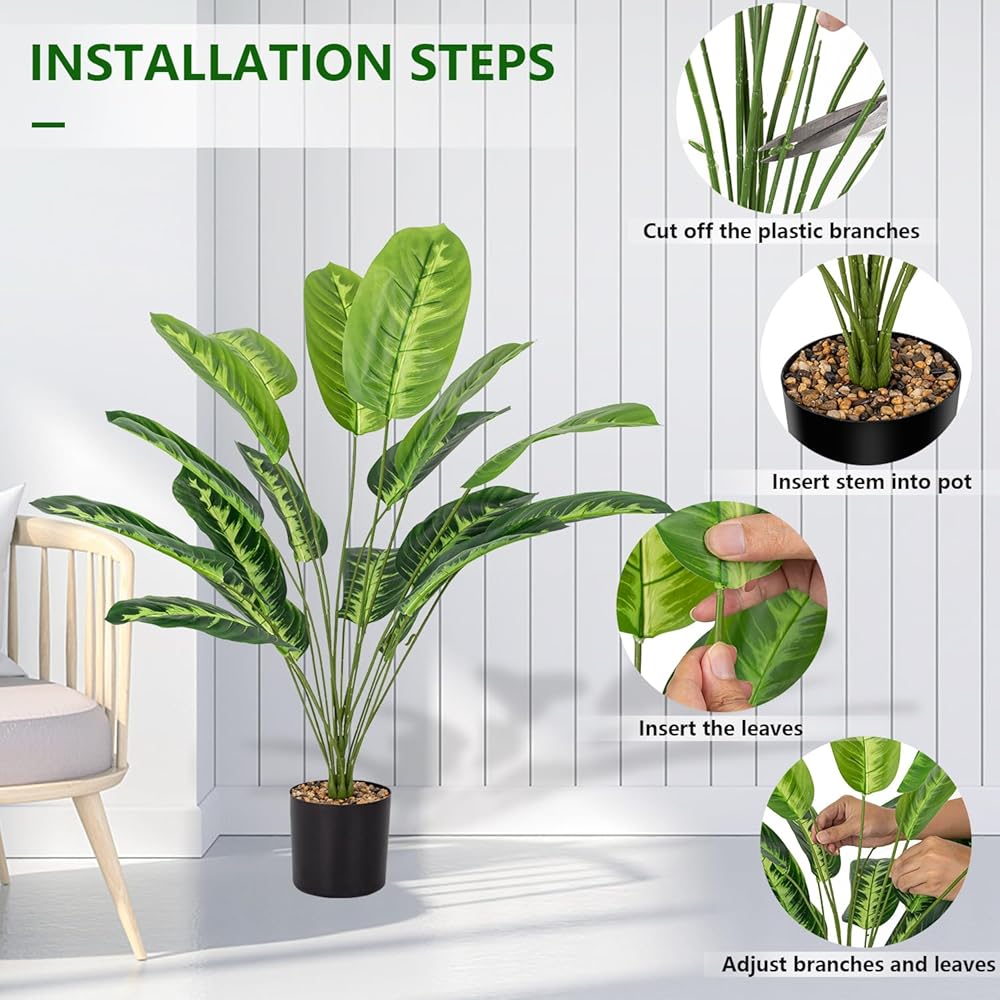 INSTALLATION STEPS

Cut off the plastic branches

Insert stem into pot

Insert the leaves

Adjust branches and leaves