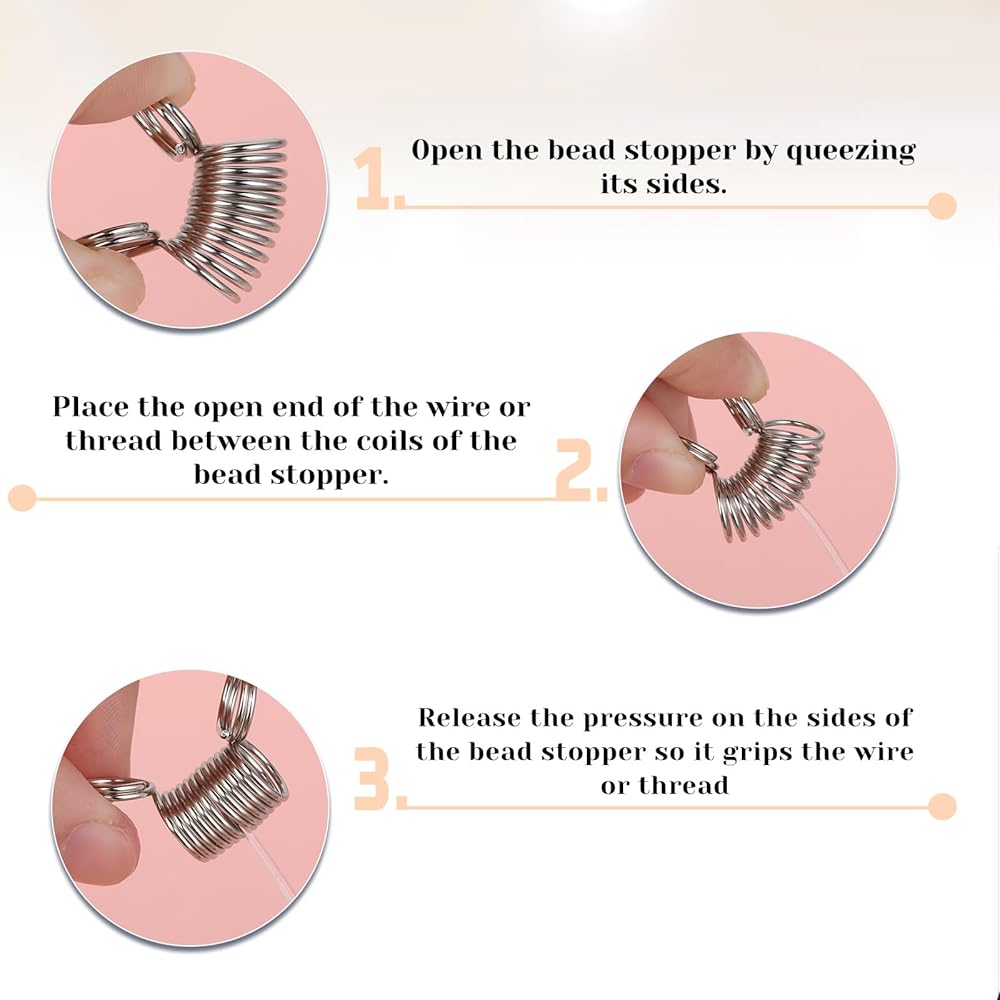 1. Open the bead stopper by queezing its sides.

Place the open end of the wire or thread between the coils of the bead stopper.

2.

3. Release the pressure on the sides of the bead stopper so it grips the wire or thread