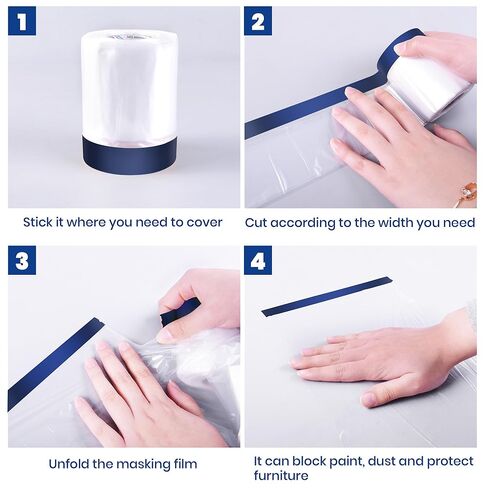 1

Stick it where you need to cover

2

Cut according to the width you need

3

Unfold the masking film

4

It can block paint, dust and protect furniture