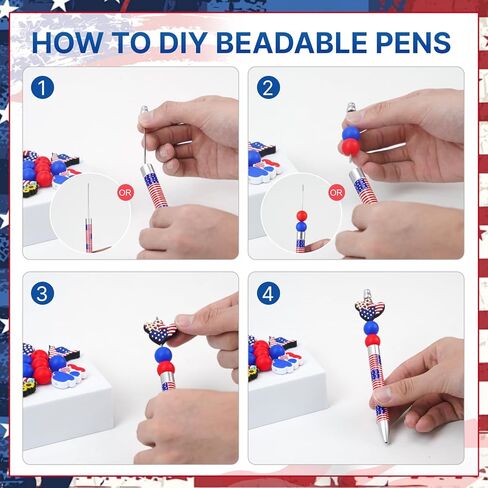 HOW TO DIY BEADABLE PENS

1

OR

2

OR

3

4