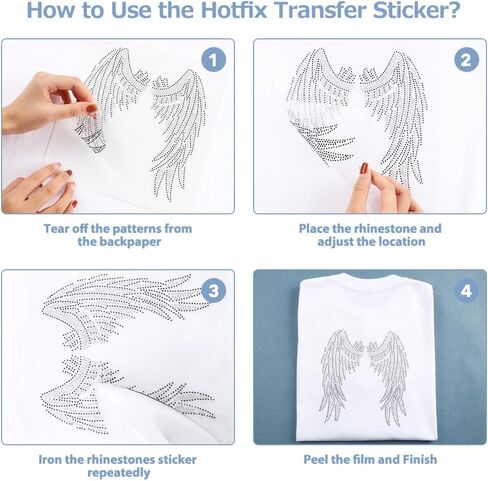 How to Use the Hotfix Transfer Sticker?

1

Tear off the patterns from the backpaper

2

Place the rhinestone and adjust the location

3

Iron the rhinestones sticker repeatedly

4

Peel the film and Finish