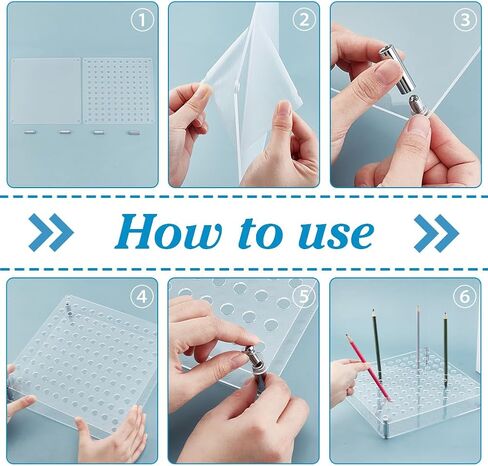 ①

②

③

How to use

④

⑤

⑥