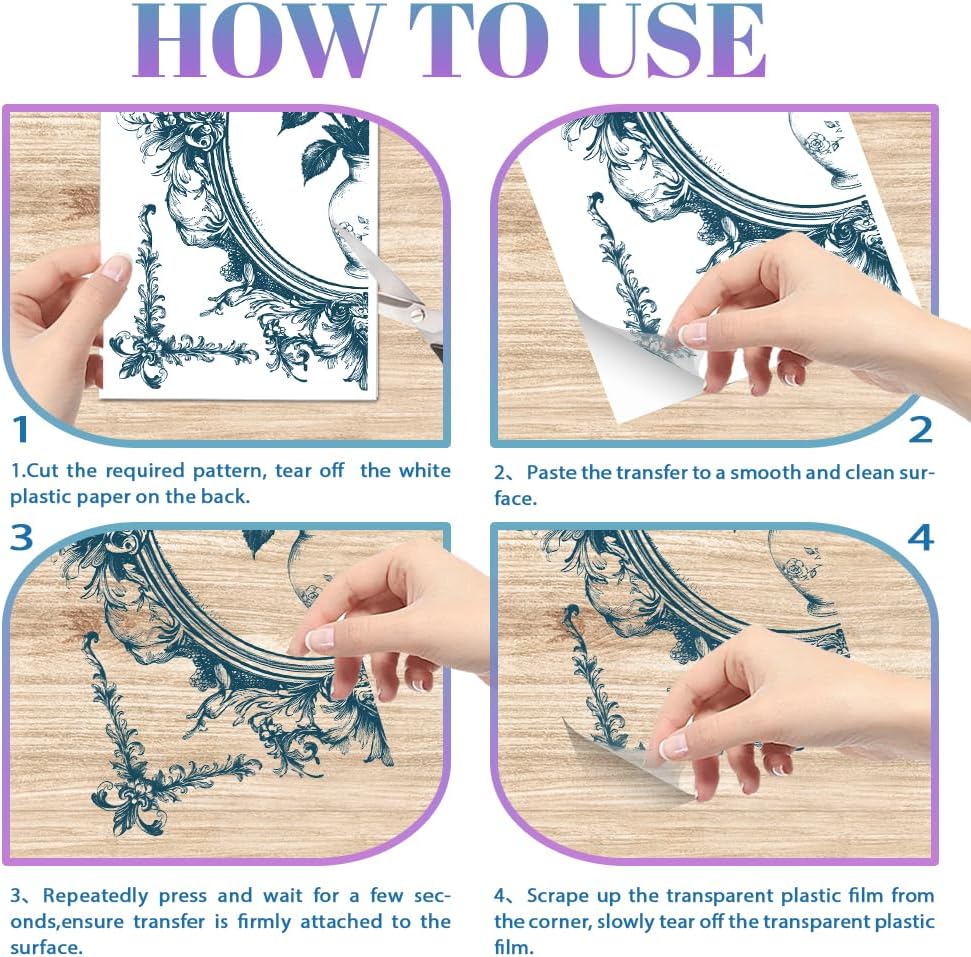 HOW TO USE

1

1.Cut the required pattern, tear off the white plastic paper on the back.

2

2、Paste the transfer to a smooth and clean surface.

3

3、Repeatedly press and wait for a few seconds,ensure transfer is firmly attached to the surface.

4

4、Scrape up the transparent plastic film from the corner, slowly tear off the transparent plastic film.