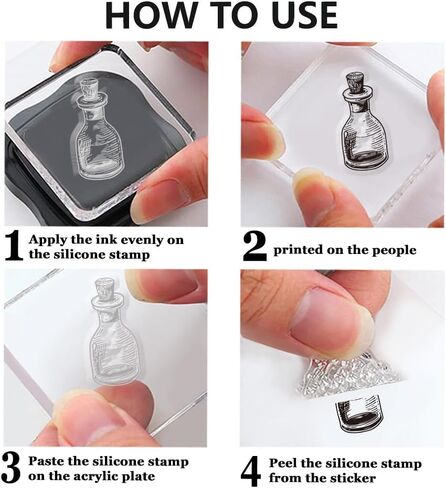 HOW TO USE

1 Apply the ink evenly on the silicone stamp

2 printed on the people

3 Paste the silicone stamp on the acrylic plate

4 Peel the silicone stamp from the sticker