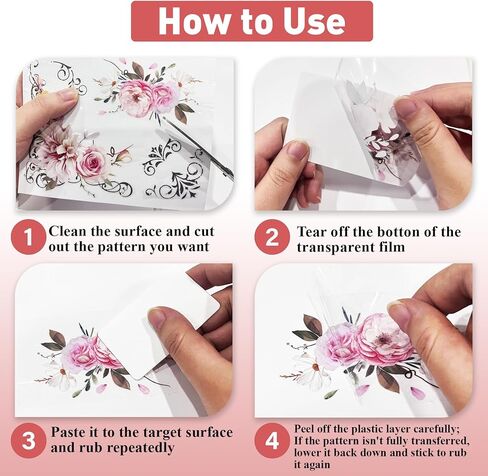 How to Use

1 Clean the surface and cut out the pattern you want

2 Tear off the botton of the transparent film

3 Paste it to the target surface and rub repeatedly

4 Peel off the plastic layer carefully; If the pattern isn't fully transferred, lower it back down and stick to rub it again