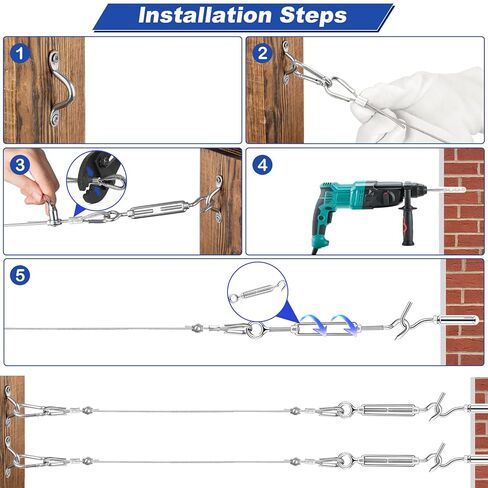 Installation Steps

1

2

3

4

5