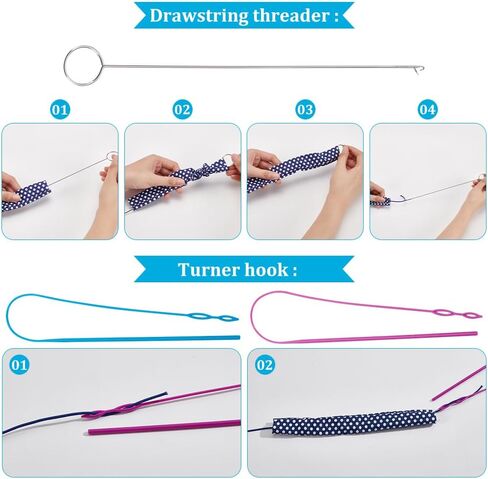 Drawstring threader :

01

02

03

04

Turner hook :

01

02