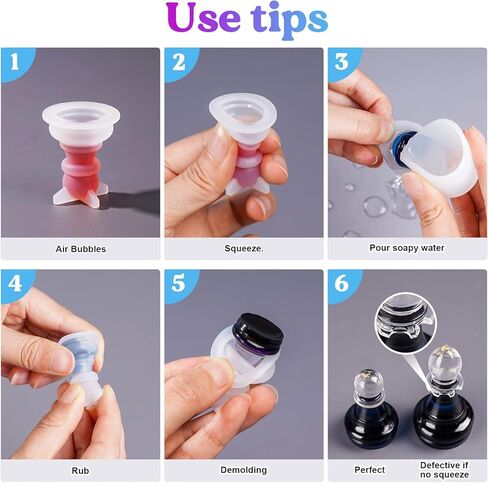 Use tips

1

Air Bubbles

2

Squeeze.

3

Pour soapy water

4

Rub

5

Demolding

6

Perfect

Defective if no squeeze