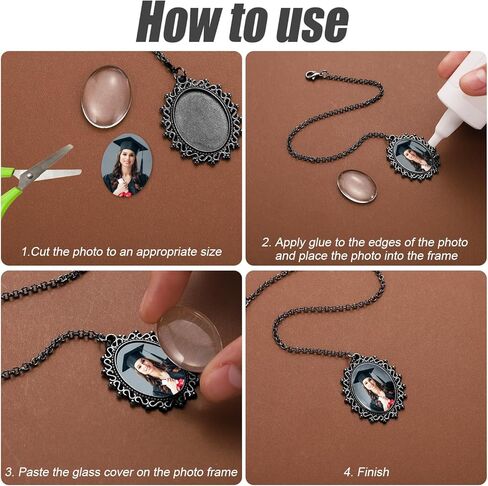 How to use

1.Cut the photo to an appropriate size

2. Apply glue to the edges of the photo and place the photo into the frame

3. Paste the glass cover on the photo frame

4. Finish