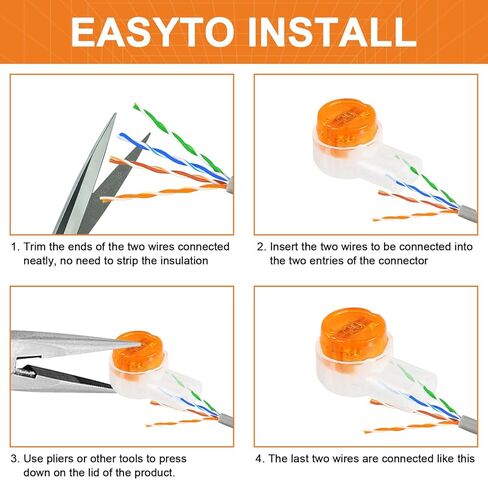 EASYTO INSTALL

1. Trim the ends of the two wires connected neatly, no need to strip the insulation

2. Insert the two wires to be connected into the two entries of the connector

3. Use pliers or other tools to press down on the lid of the product.

4. The last two wires are connected like this