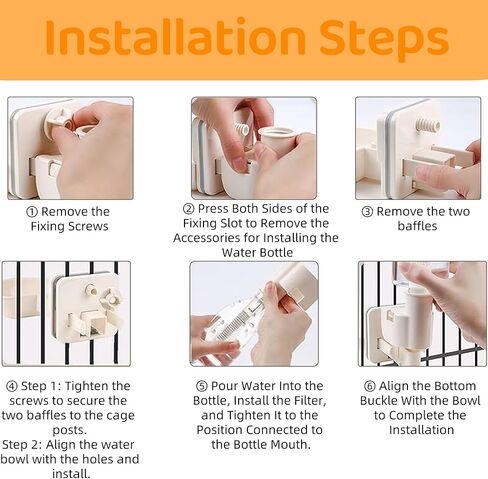 Installation Steps

① Remove the Fixing Screws

② Press Both Sides of the Fixing Slot to Remove the Accessories for Installing the Water Bottle

③ Remove the two baffles

④ Step 1: Tighten the screws to secure the two baffles to the cage posts.
Step 2: Align the water bowl with the holes and install.

⑤ Pour Water Into the Bottle, Install the Filter, and Tighten It to the Position Connected to the Bottle Mouth.

⑥ Align the Bottom Buckle With the Bowl to Complete the Installation