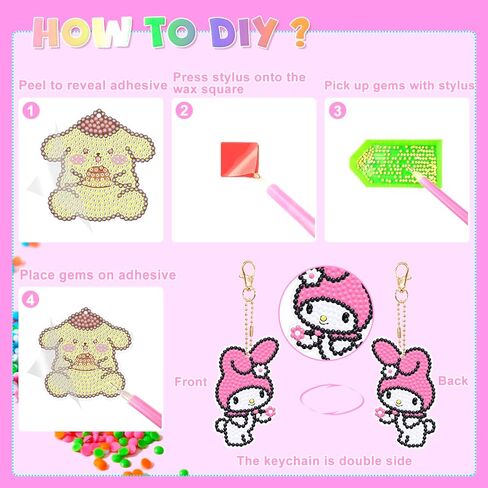 HOW TO DIY ?

Peel to reveal adhesive

1

Press stylus onto the wax square

2

Pick up gems with stylus

3

Place gems on adhesive

4

Front

Back

The keychain is double side