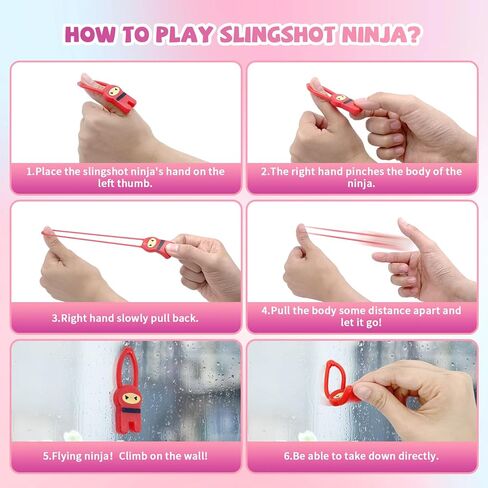 HOW TO PLAY SLINGSHOT NINJA?

1.Place the slingshot ninja's hand on the left thumb.

2.The right hand pinches the body of the ninja.

3.Right hand slowly pull back.

4.Pull the body some distance apart and let it go!

5.Flying ninja! Climb on the wall!

6.Be able to take down directly.