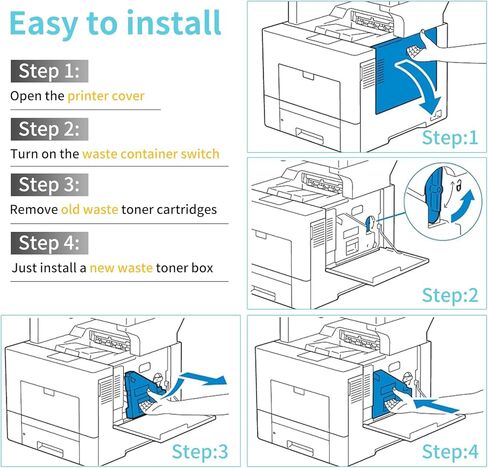 Easy to install

Step 1:

Open the printer cover

Step 2:

Turn on the waste container switch

Step 3:

Remove old waste toner cartridges

Step 4:

Just install a new waste toner box

Step:1

Step:2

Step:3

Step:4