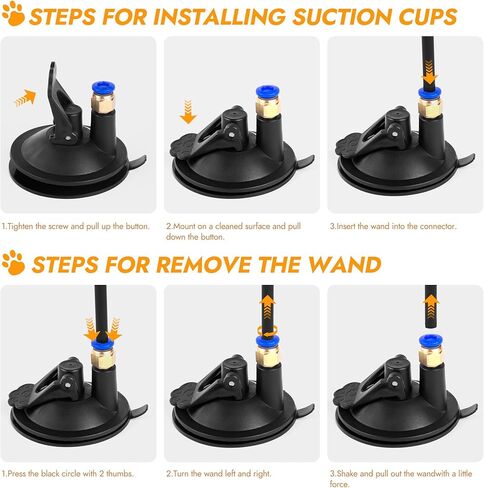 STEPS FOR INSTALLING SUCTION CUPS

1.Tighten the screw and pull up the button.

2.Mount on a cleaned surface and pull down the button.

3.Insert the wand into the connector.

STEPS FOR REMOVE THE WAND

1.Press the black circle with 2 thumbs.

2.Turn the wand left and right.

3.Shake and pull out the wandwith a little force.