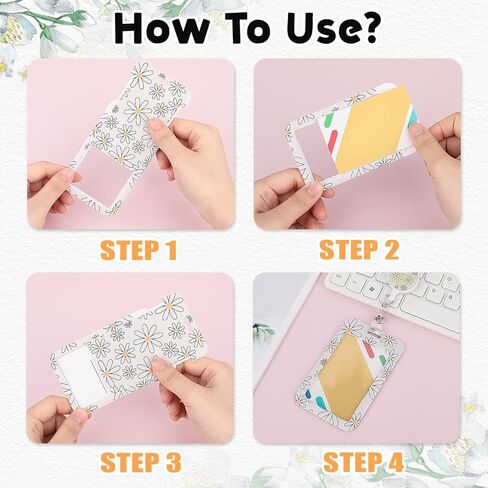 How To Use?

STEP 1

STEP 2

STEP 3

STEP 4