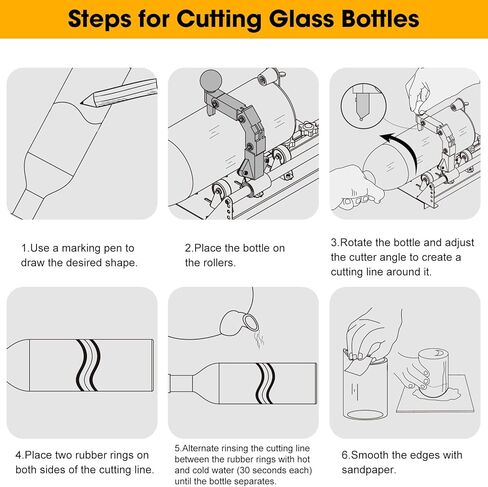 Steps for Cutting Glass Bottles

1.Use a marking pen to draw the desired shape.

2.Place the bottle on the rollers.

3.Rotate the bottle and adjust the cutter angle to create a cutting line around it.

4.Place two rubber rings on both sides of the cutting line.

5.Alternate rinsing the cutting line between the rubber rings with hot and cold water (30 seconds each) until the bottle separates.

6.Smooth the edges with sandpaper.