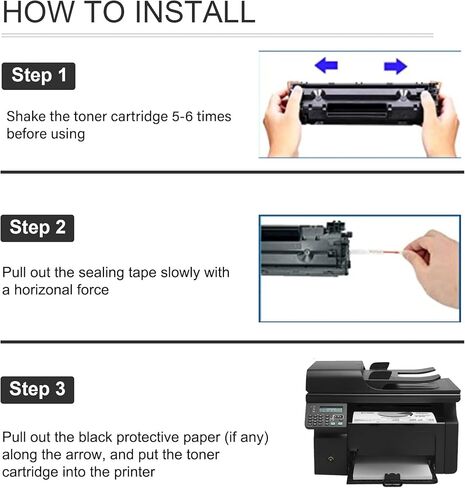 HOW TO INSTALL

Step 1

Shake the toner cartridge 5-6 times before using

Step 2

Pull out the sealing tape slowly with a horizonal force

Step 3

Pull out the black protective paper (if any) along the arrow, and put the toner cartridge into the printer