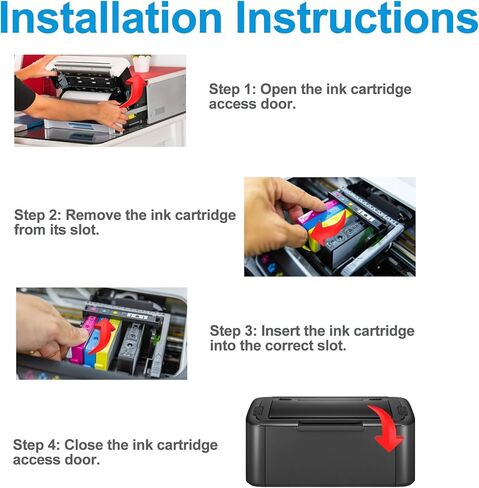 Installation Instructions

Step 1: Open the ink cartridge access door.

Step 2: Remove the ink cartridge from its slot.

Step 3: Insert the ink cartridge into the correct slot.

Step 4: Close the ink cartridge access door.