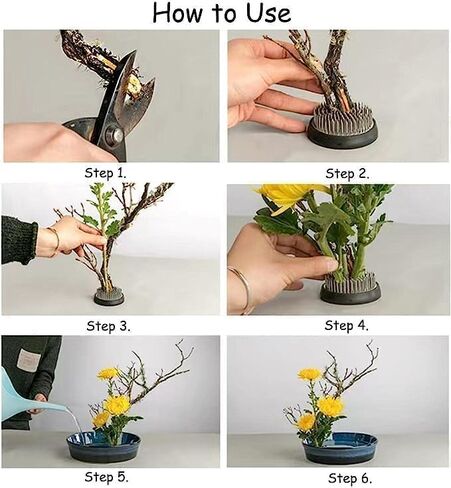 How to Use

Step 1.

Step 2.

Step 3.

Step 4.

Step 5.

Step 6.