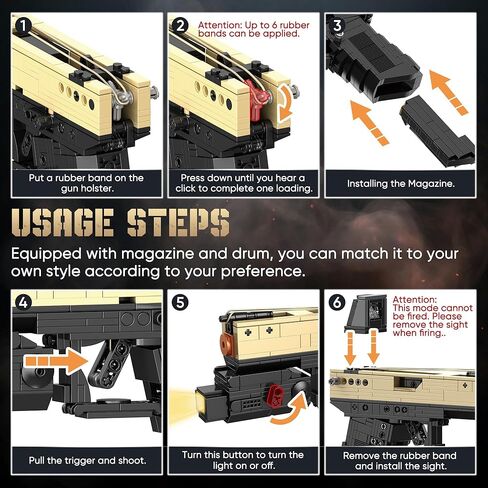 1

Put a rubber band on the gun holster.

2

Attention: Up to 6 rubber bands can be applied.

Press down until you hear a click to complete one loading.

3

Installing the Magazine.

USAGE STEPS

Equipped with magazine and drum, you can match it to your own style according to your preference.

4

Pull the trigger and shoot.

5

Turn this button to turn the light on or off.

6

Attention: This mode cannot be fired. Please remove the sight when firing..

Remove the rubber band and install the sight.